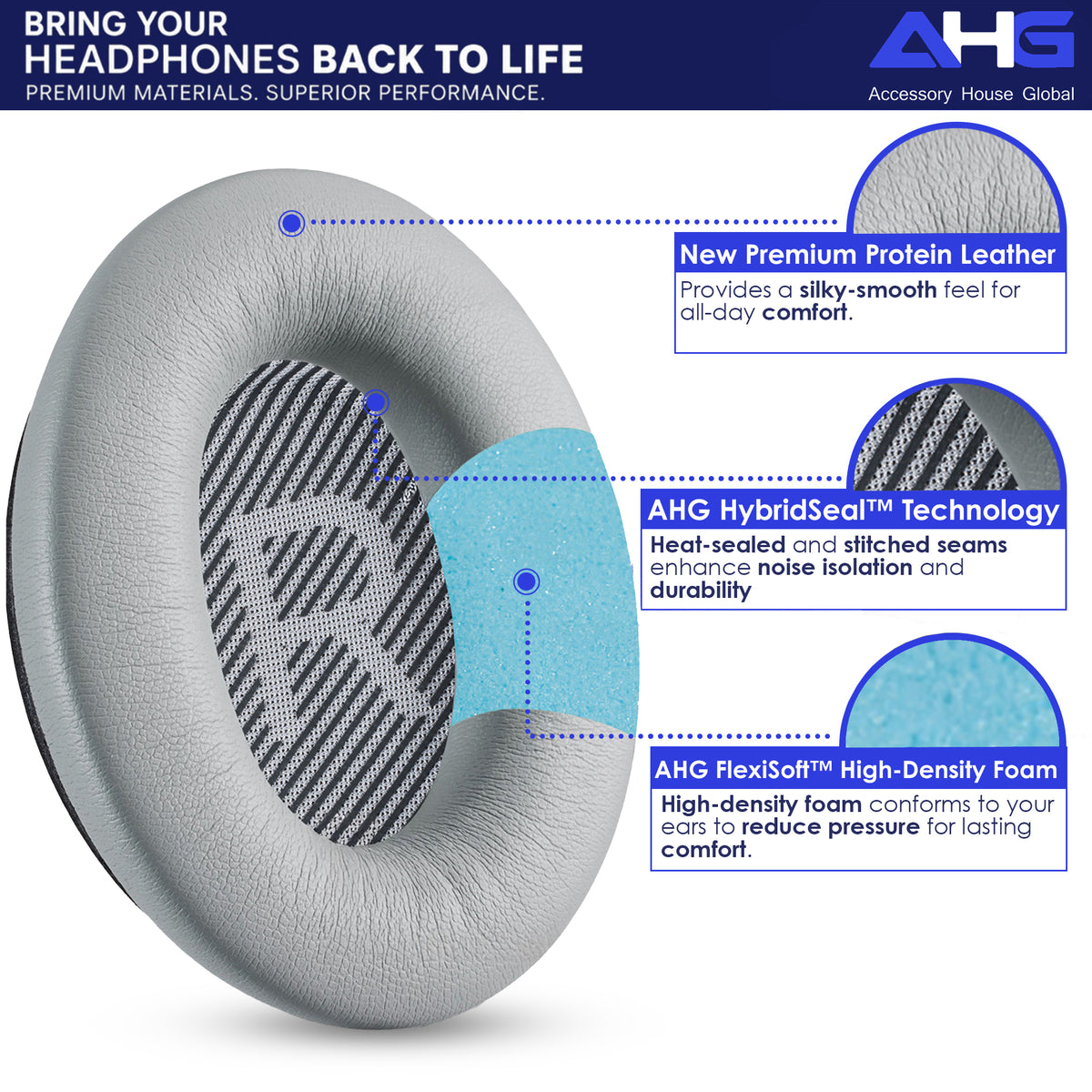 BRING YOUR
HEADPHONES BACK TO LIFE
PREMIUM MATERIALS. SUPERIOR PERFORMANCE.

AHG
Accessory House Global

New Premium Protein Leather

Provides a silky-smooth feel for all-day comfort.

AHG HybridSeal™ Technology

Heat-sealed and stitched seams enhance noise isolation and durability

AHG FlexiSoft™ High-Density Foam

High-density foam conforms to your ears to reduce pressure for lasting comfort.