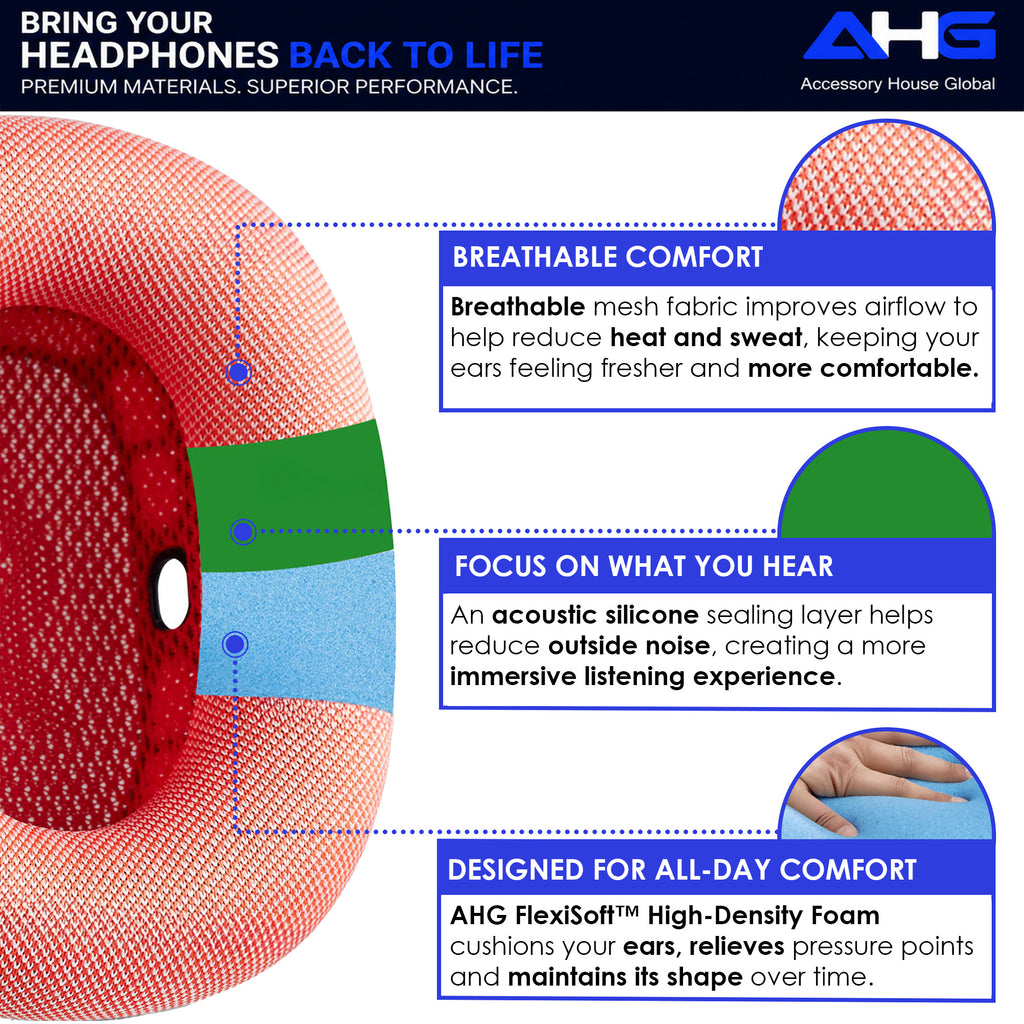 BRING YOUR
HEADPHONES BACK TO LIFE
PREMIUM MATERIALS. SUPERIOR PERFORMANCE.

AHG
Accessory House Global

BREATHABLE COMFORT

Breathable mesh fabric improves airflow to help reduce heat and sweat, keeping your ears feeling fresher and more comfortable.

FOCUS ON WHAT YOU HEAR

An acoustic silicone sealing layer helps reduce outside noise, creating a more immersive listening experience.

DESIGNED FOR ALL-DAY COMFORT

AHG FlexiSoft™ High-Density Foam cushions your ears, relieves pressure points and maintains its shape over time.